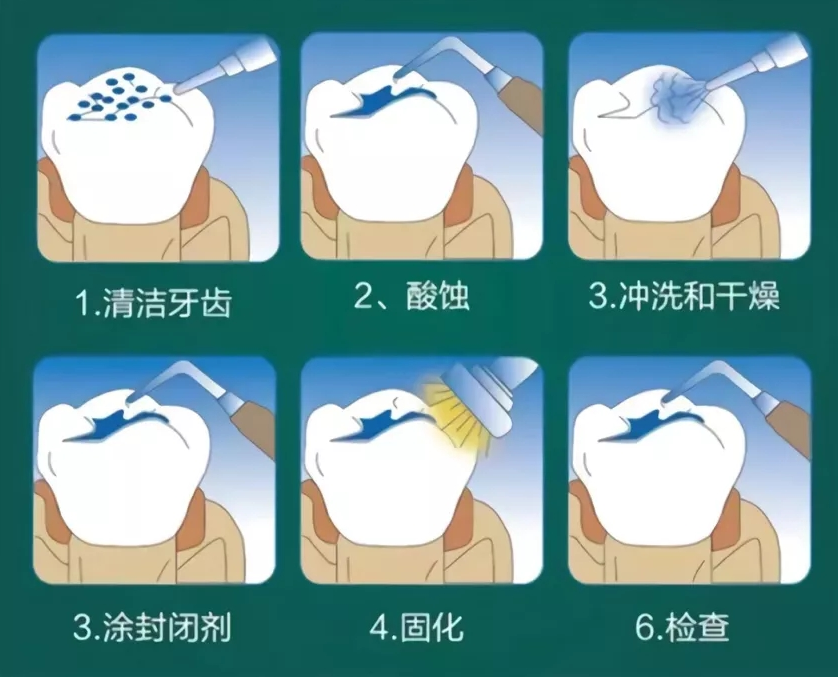 1.清洁牙齿

2、酸蚀

3.冲洗和干燥

3.涂封闭剂

4.固化

6.检查